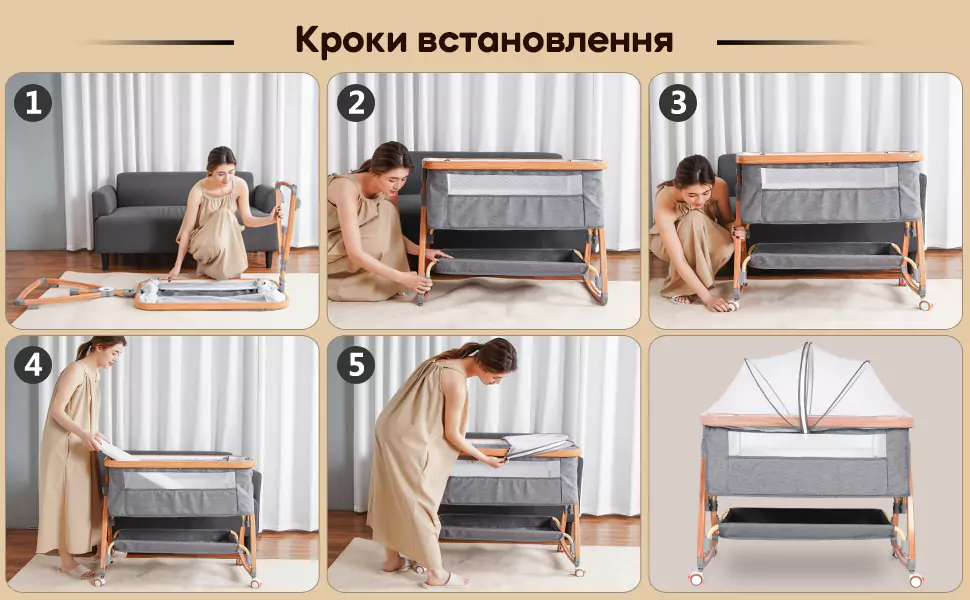 Кроки встановлення

1

2

3

4

5